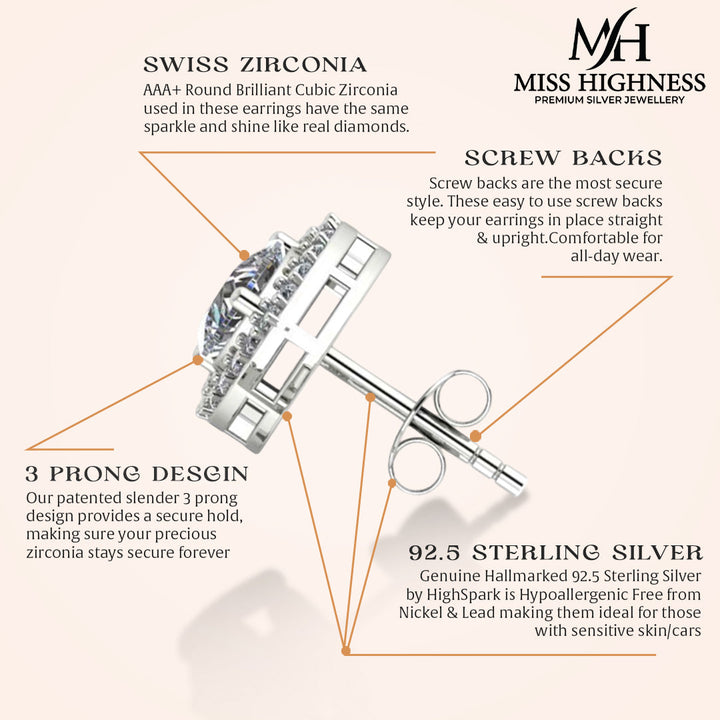 MH
MISS HIGHNESS
PREMIUM SILVER JEWELLERY

SWISS ZIRCONIA
AAA+ Round Brilliant Cubic Zirconia used in these earrings have the same sparkle and shine like real diamonds.

SCREW BACKS
Screw backs are the most secure style. These easy to use screw backs keep your earrings in place straight & upright.Comfortable for all-day wear.

3 PRONG DESGIN
Our patented slender 3 prong design provides a secure hold, making sure your precious zirconia stays secure forever

92.5 STERLING SILVER
Genuine Hallmarked 92.5 Sterling Silver by HighSpark is Hypoallergenic Free from Nickel & Lead making them ideal for those with sensitive skin/cars