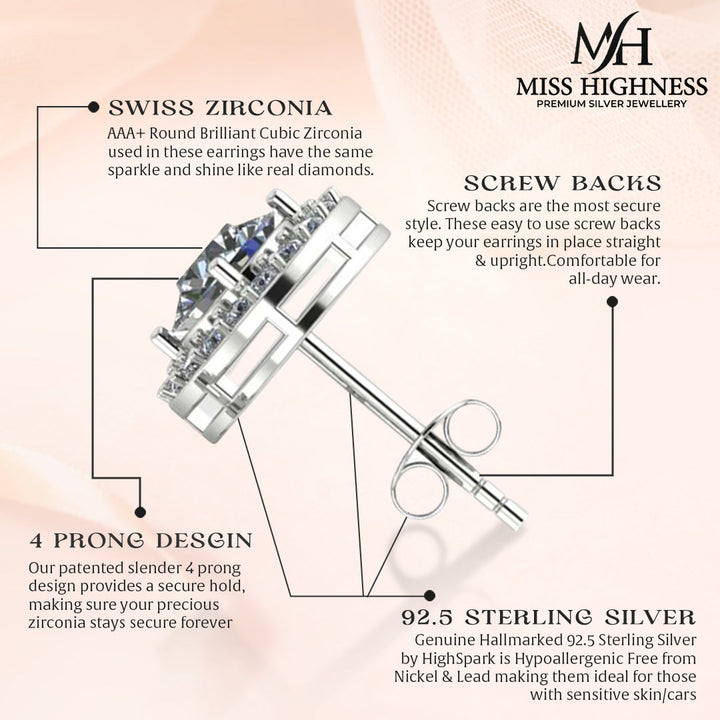 MH
MISS HIGHNESS
PREMIUM SILVER JEWELLERY

SWISS ZIRCONIA
AAA+ Round Brilliant Cubic Zirconia used in these earrings have the same sparkle and shine like real diamonds.

SCREW BACKS
Screw backs are the most secure style. These easy to use screw backs keep your earrings in place straight & upright.Comfortable for all-day wear.

4 PRONG DESGIN
Our patented slender 4 prong design provides a secure hold, making sure your precious zirconia stays secure forever

92.5 STERLING SILVER
Genuine Hallmarked 92.5 Sterling Silver by HighSpark is Hypoallergenic Free from Nickel & Lead making them ideal for those with sensitive skin/cars