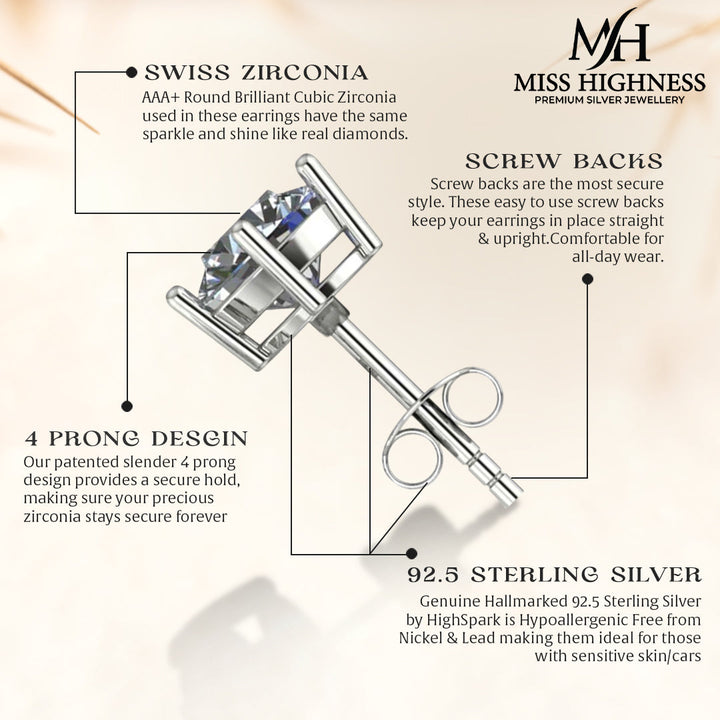 MH
MISS HIGHNESS
PREMIUM SILVER JEWELLERY

SWISS ZIRCONIA
AAA+ Round Brilliant Cubic Zirconia used in these earrings have the same sparkle and shine like real diamonds.

SCREW BACKS
Screw backs are the most secure style. These easy to use screw backs keep your earrings in place straight & upright.Comfortable for all-day wear.

4 PRONG DESGIN
Our patented slender 4 prong design provides a secure hold, making sure your precious zirconia stays secure forever

92.5 STERLING SILVER
Genuine Hallmarked 92.5 Sterling Silver by HighSpark is Hypoallergenic Free from Nickel & Lead making them ideal for those with sensitive skin/cars